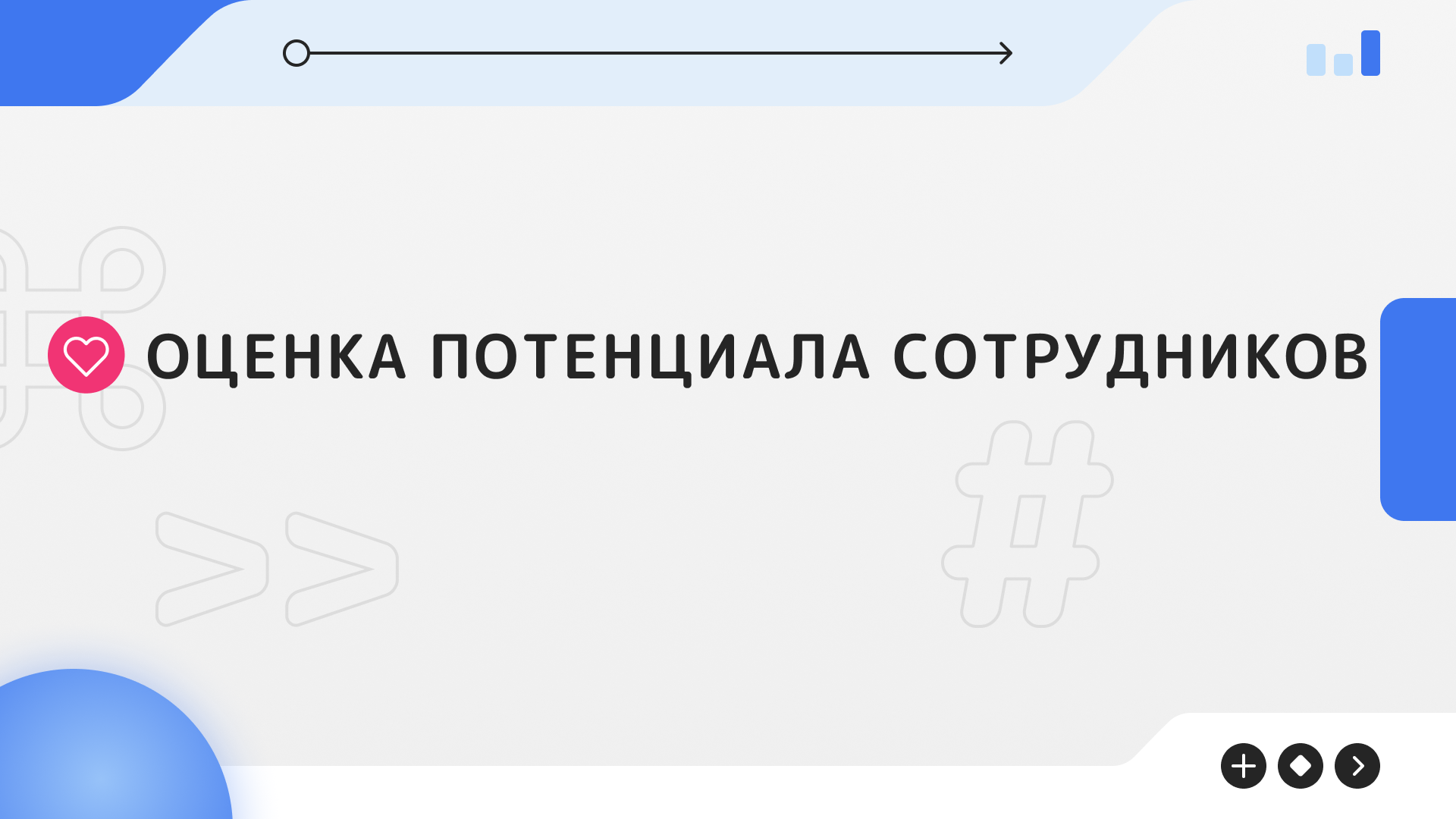 ОЦЕНКА ПОТЕНЦИАЛА СОТРУДНИКОВ